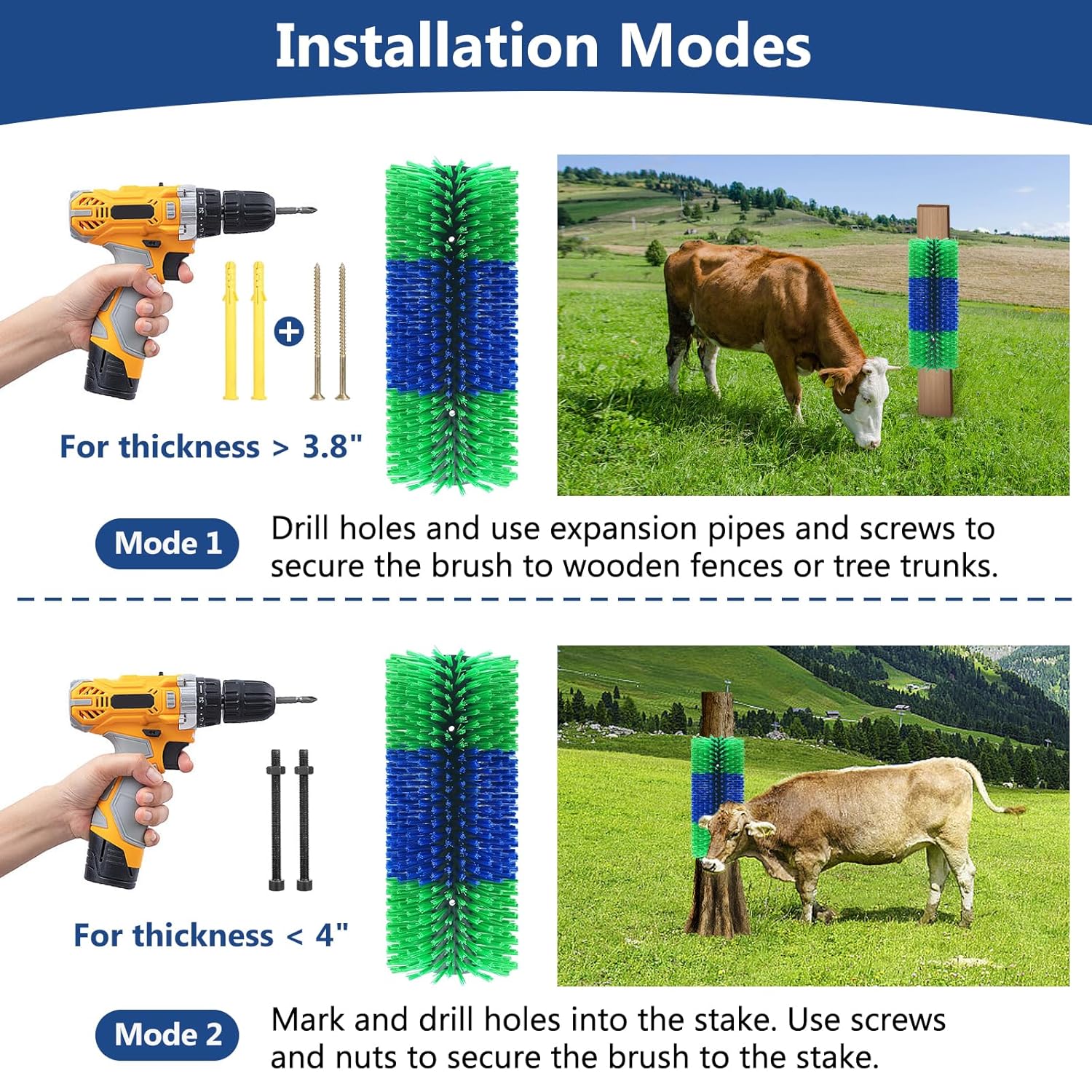 Installation Modes

For thickness > 3.8"

Mode 1 Drill holes and use expansion pipes and screws to secure the brush to wooden fences or tree trunks.

For thickness < 4"

Mode 2 Mark and drill holes into the stake. Use screws and nuts to secure the brush to the stake.