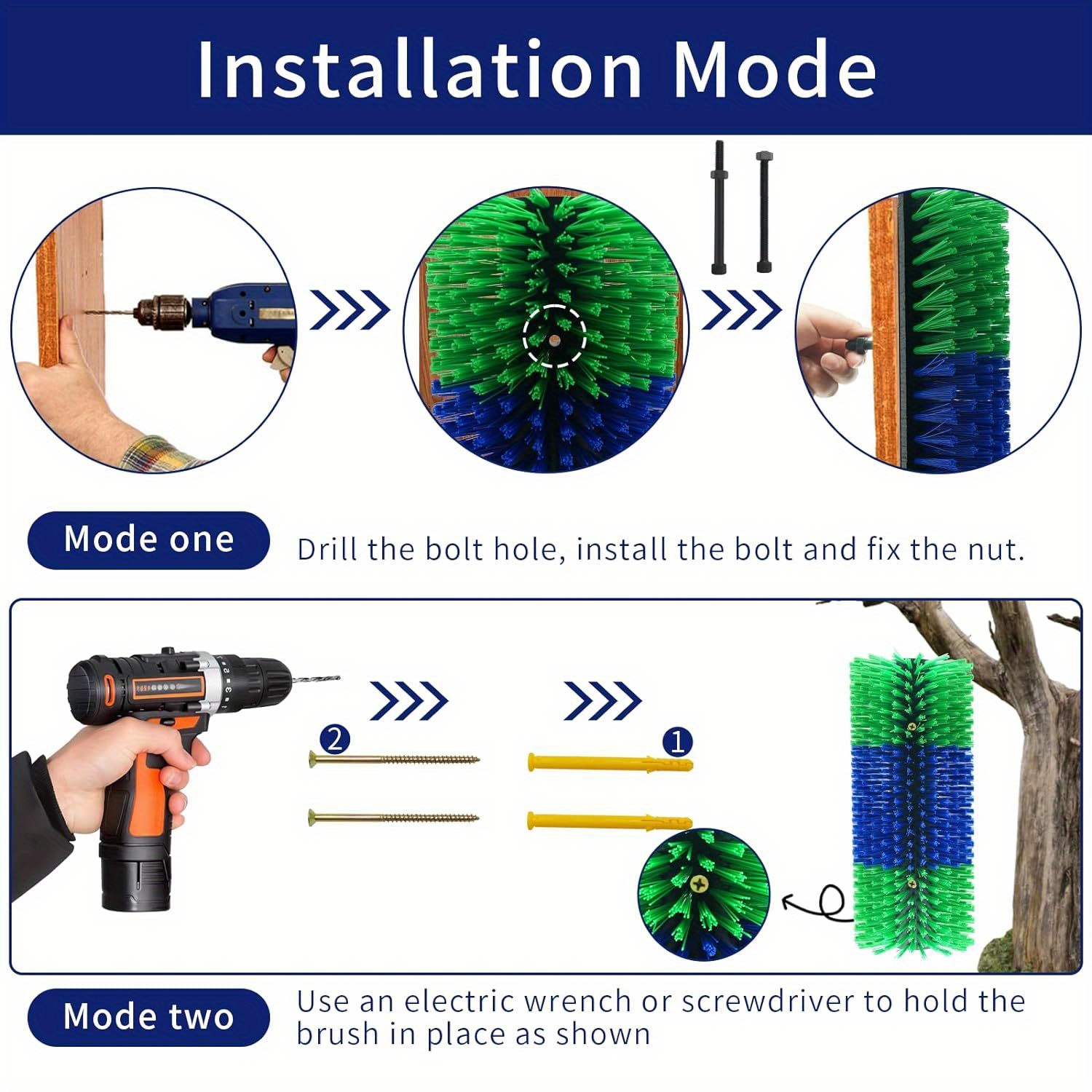 Installation Mode

Mode one

Drill the bolt hole, install the bolt and fix the nut.

2

1

Mode two

Use an electric wrench or screwdriver to hold the brush in place as shown