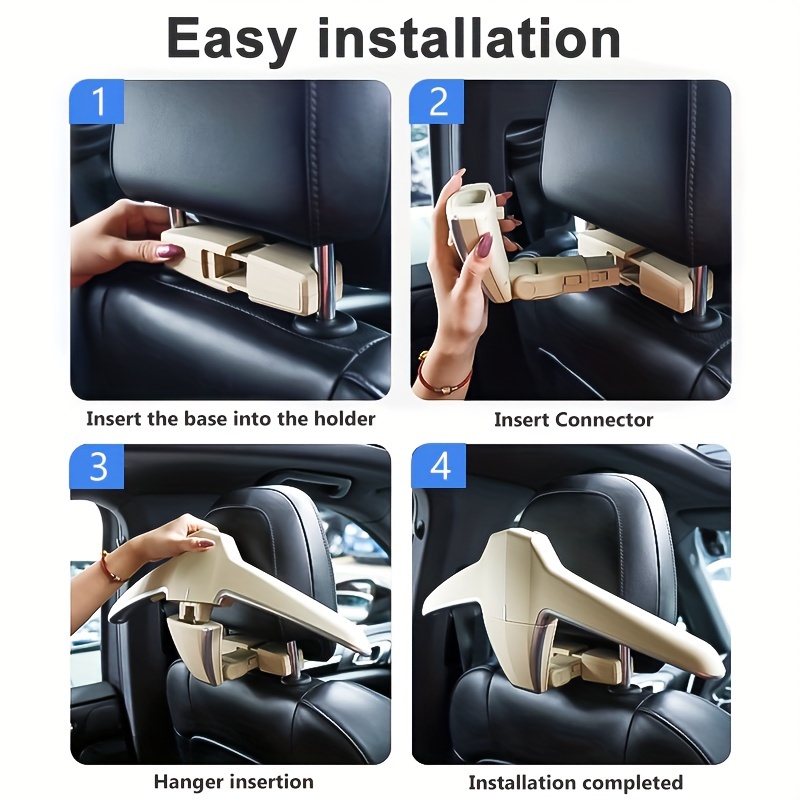 Easy installation

1

Insert the base into the holder

2

Insert Connector

3

Hanger insertion

4

Installation completed