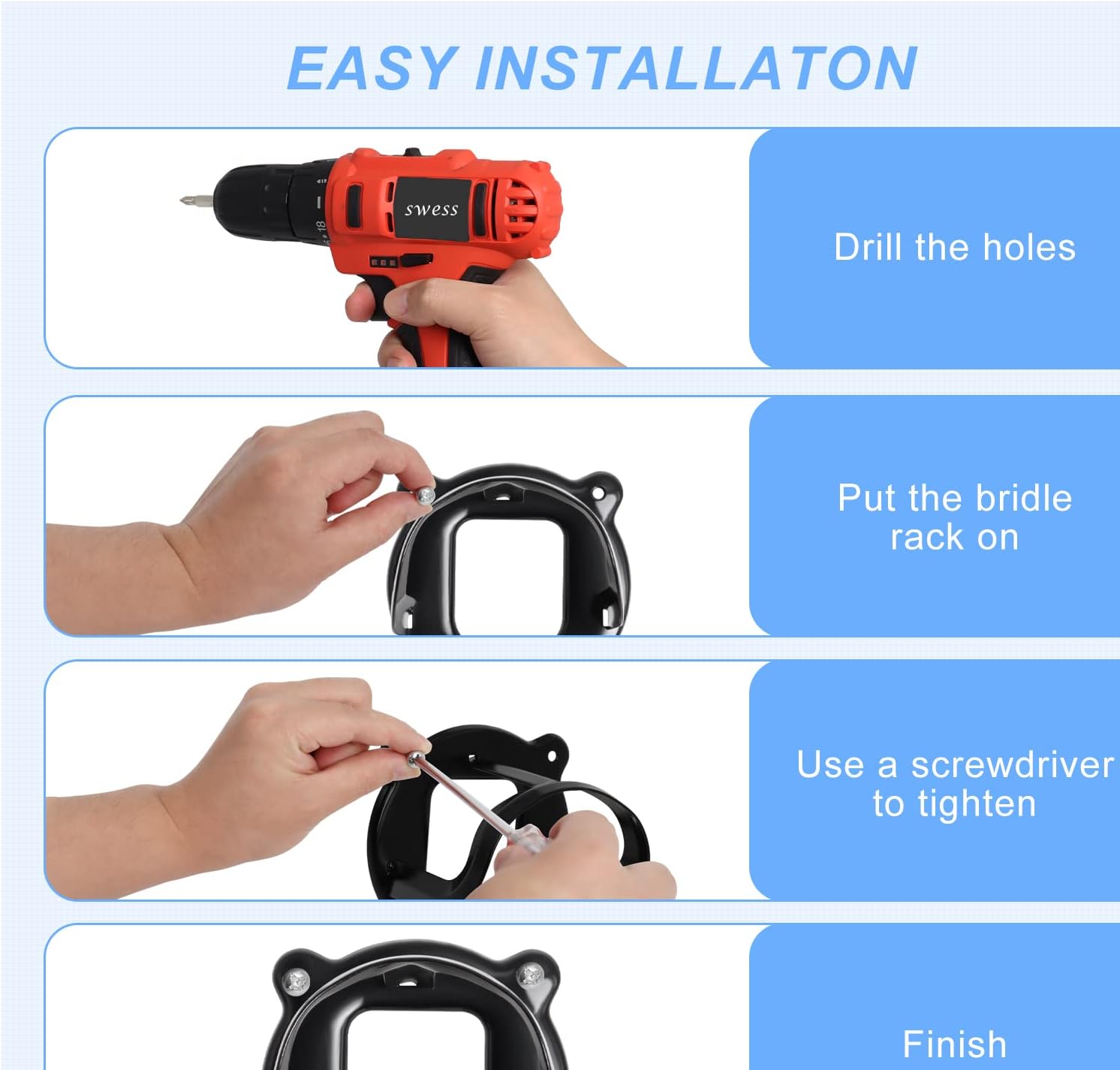 EASY INSTALLATON

swess

18

Drill the holes

Put the bridle rack on

Use a screwdriver to tighten

Finish