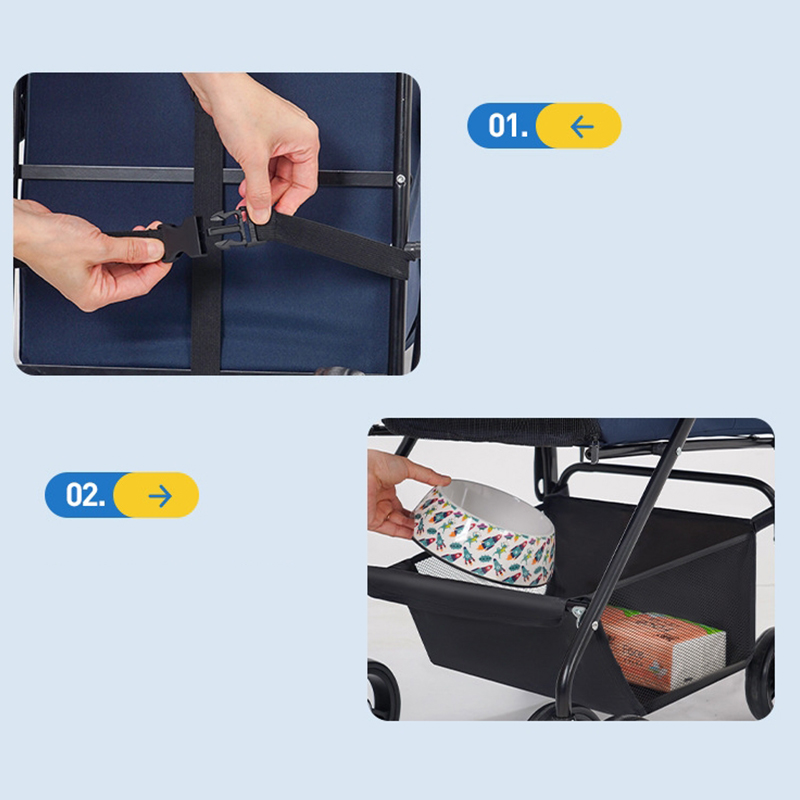 01.

02.