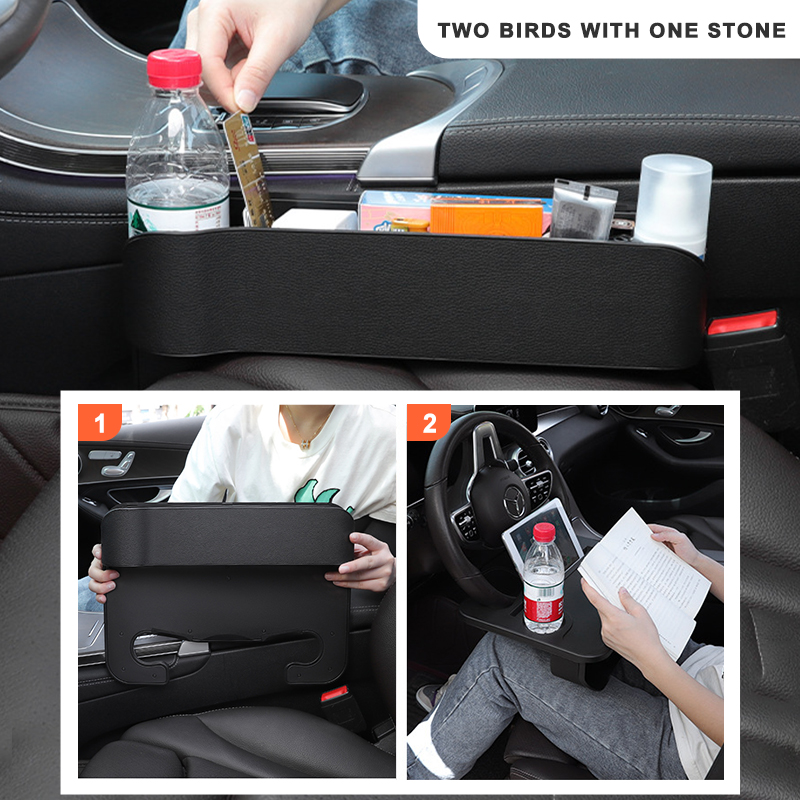 TWO BIRDS WITH ONE STONE

1

2