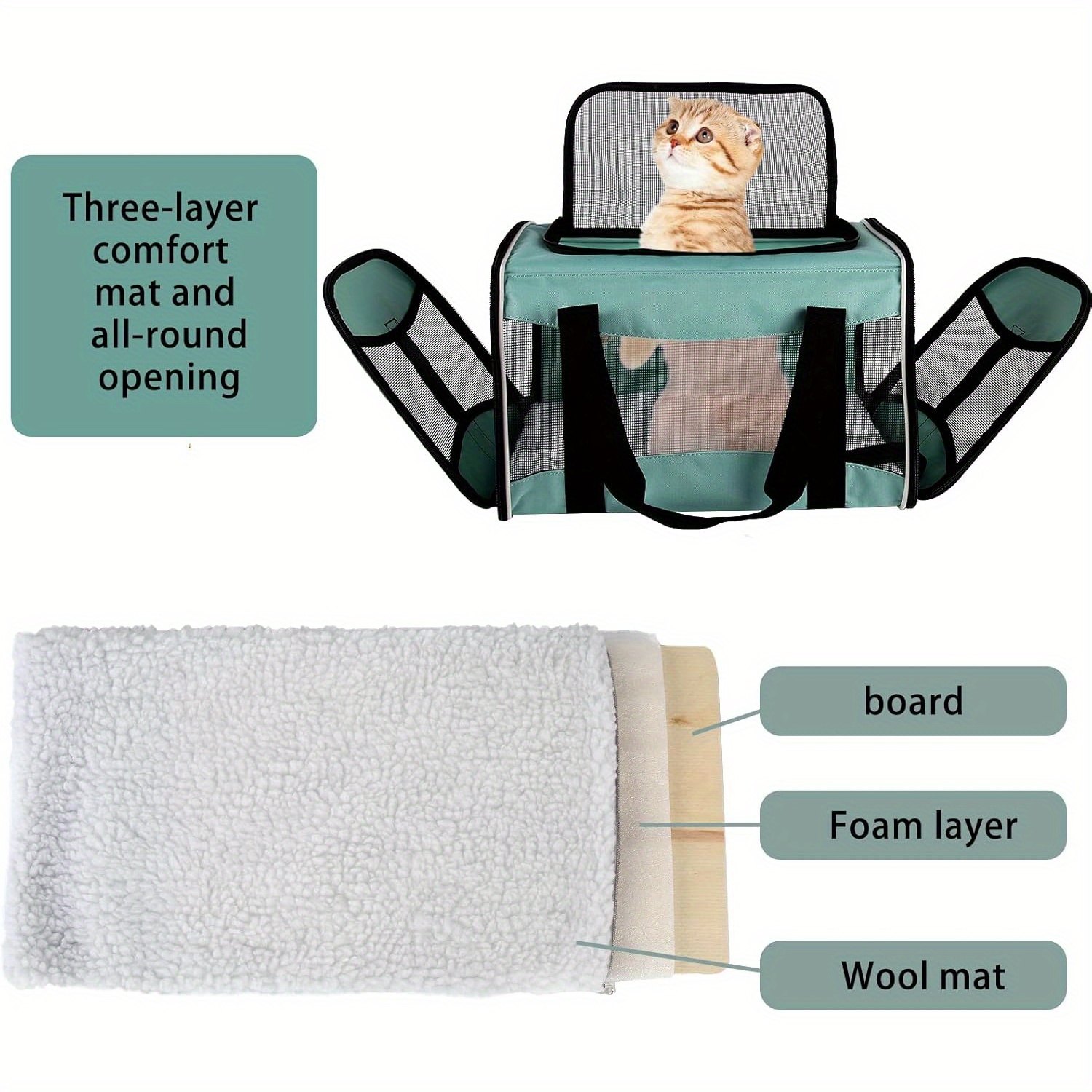 Three-layer comfort mat and all-round opening

board

Foam layer

Wool mat