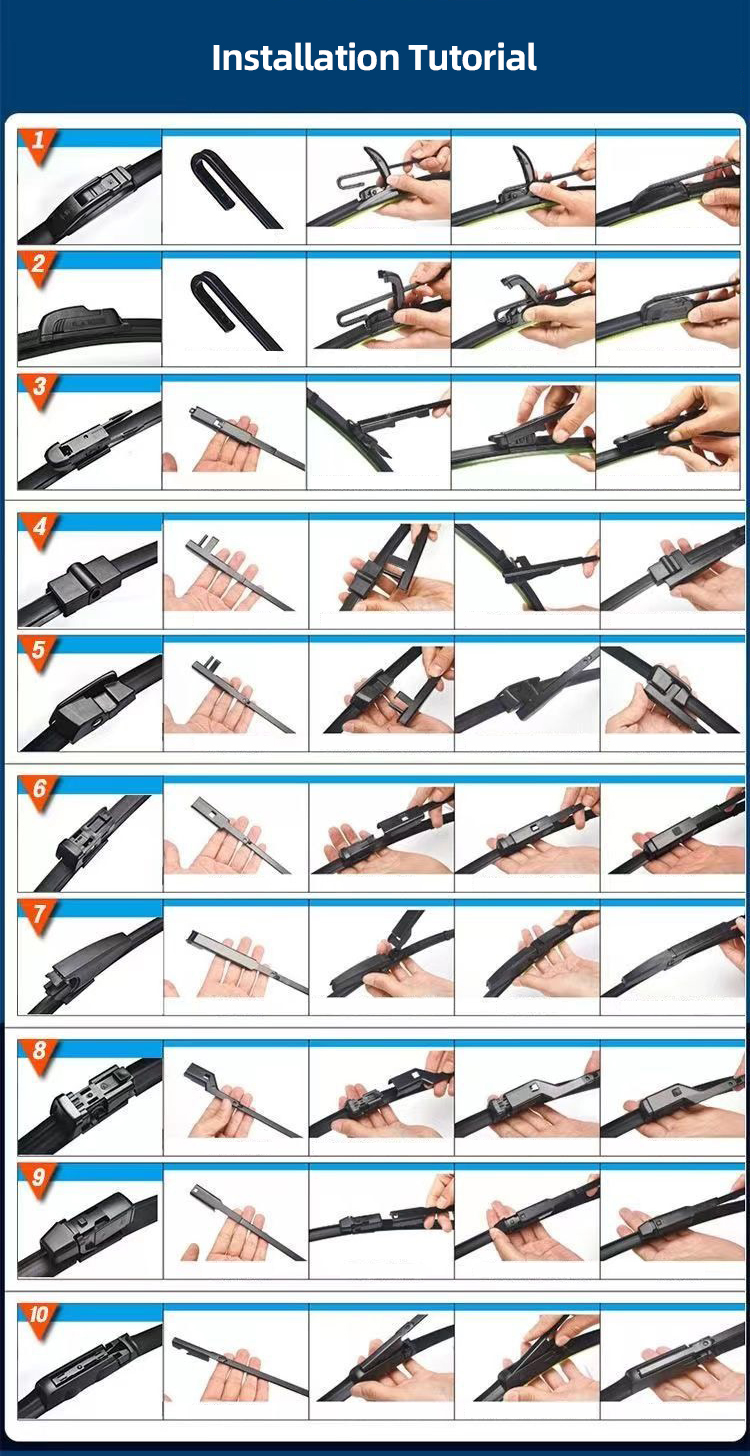 Installation Tutorial

1

2

3

4

5

6

7

8

9

10