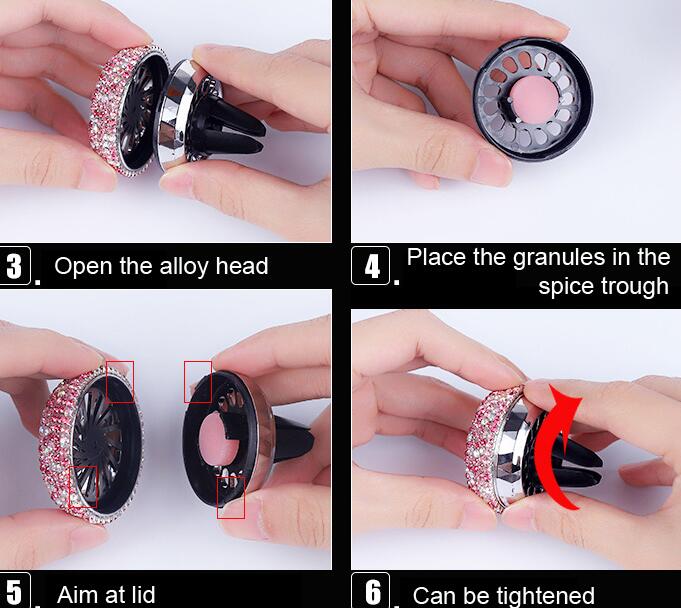 3. Open the alloy head

4. Place the granules in the spice trough

5. Aim at lid

6. Can be tightened