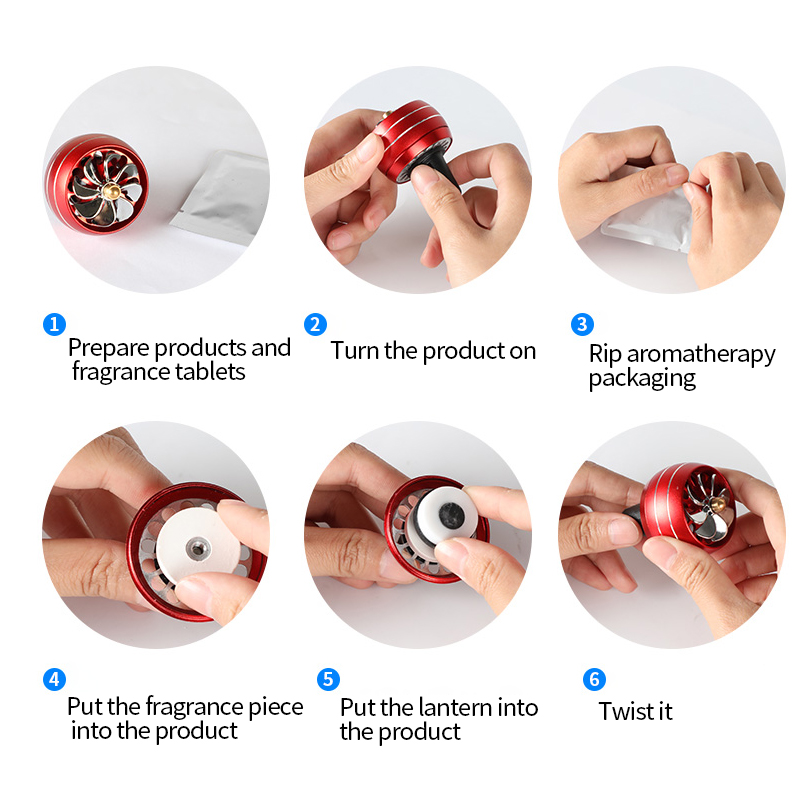 1
Prepare products and fragrance tablets

2
Turn the product on

3
Rip aromatherapy packaging

4
Put the fragrance piece into the product

5
Put the lantern into the product

6
Twist it