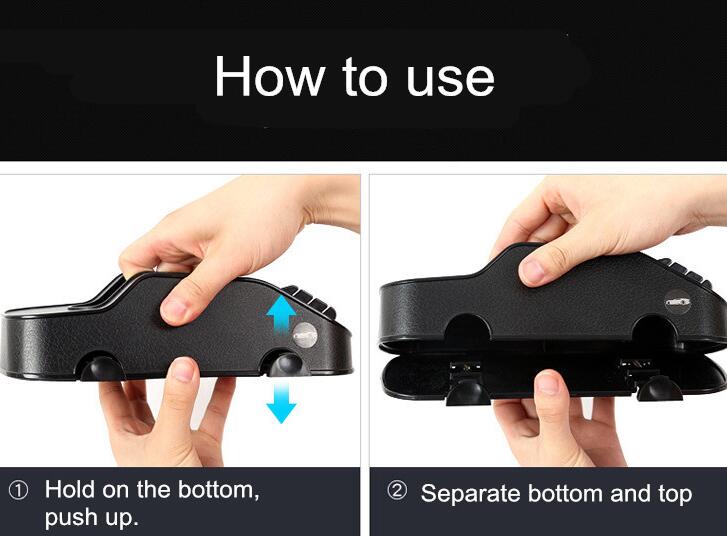 How to use

① Hold on the bottom, push up.

② Separate bottom and top