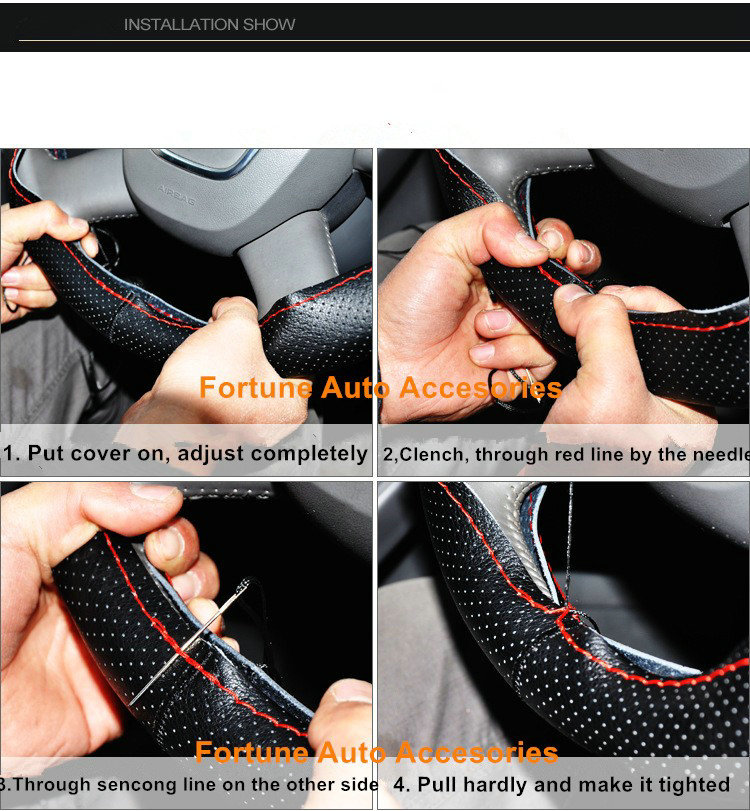 INSTALLATION SHOW

AIRBAG

Fortune Auto Accesories

1. Put cover on, adjust completely

2,Clench, through red line by the needle

Fortune Auto Accesories

3.Through sencong line on the other side

4. Pull hardly and make it tighted